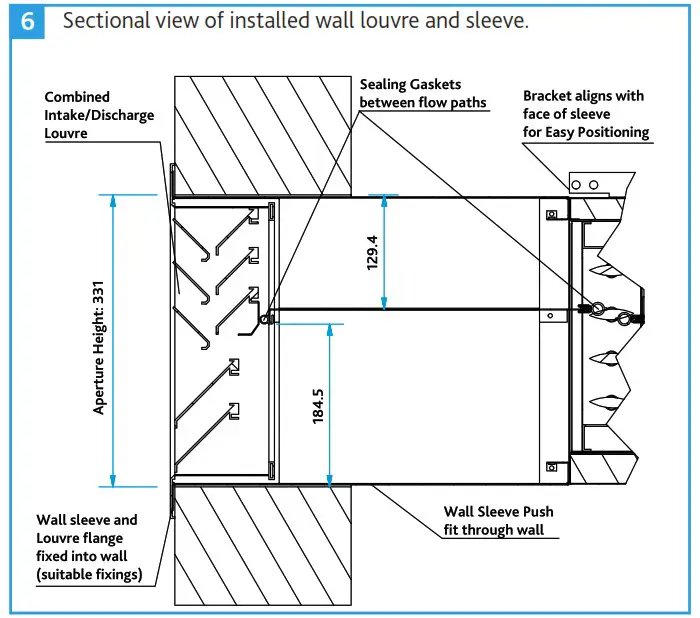 6 Sectional view of installed wall louvre and sleeve.

Combined Intake/Discharge Louvre

Sealing Gaskets between flow paths

Bracket aligns with face of sleeve for Easy Positioning

Aperture Height: 331

129.4

184.5

Wall sleeve and Louvre flange fixed into wall (suitable fixings)

Wall Sleeve Push fit through wall