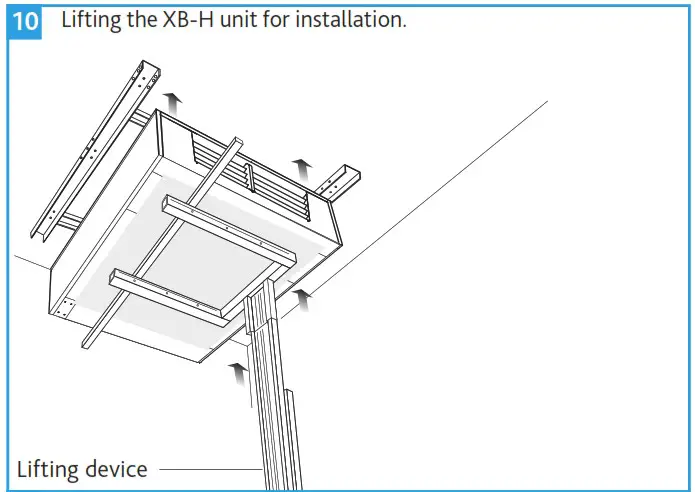 10 Lifting the XB-H unit for installation.

Lifting device