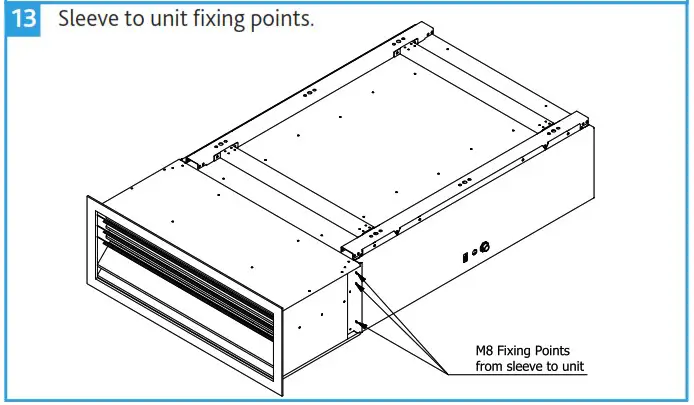 13 Sleeve to unit fixing points.

M8 Fixing Points
from sleeve to unit