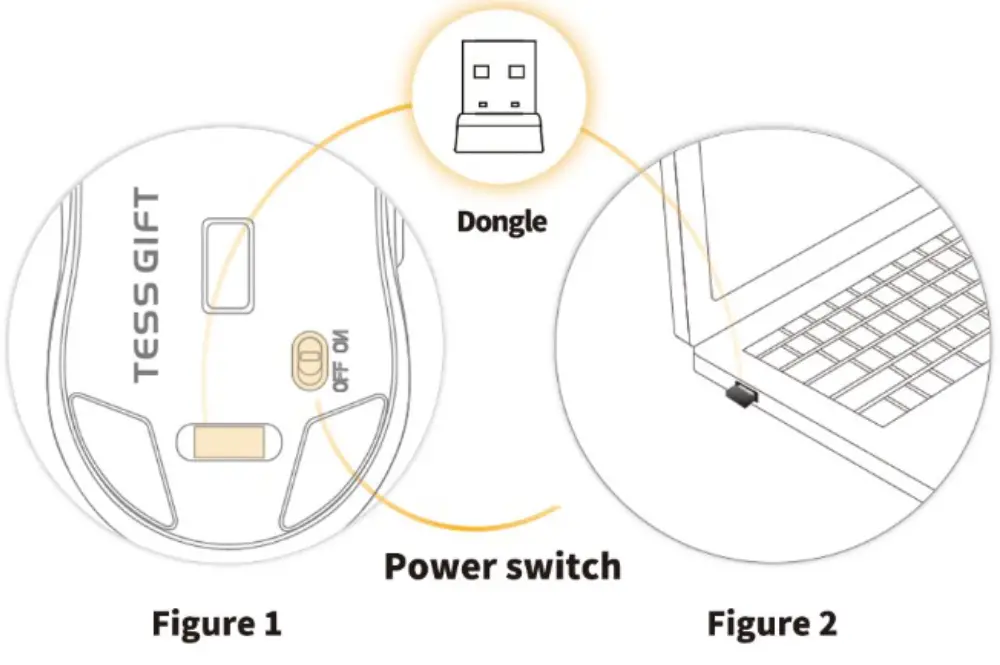 Dongle

TESS GIFT

OFF ON

Power switch

Figure 1

Figure 2