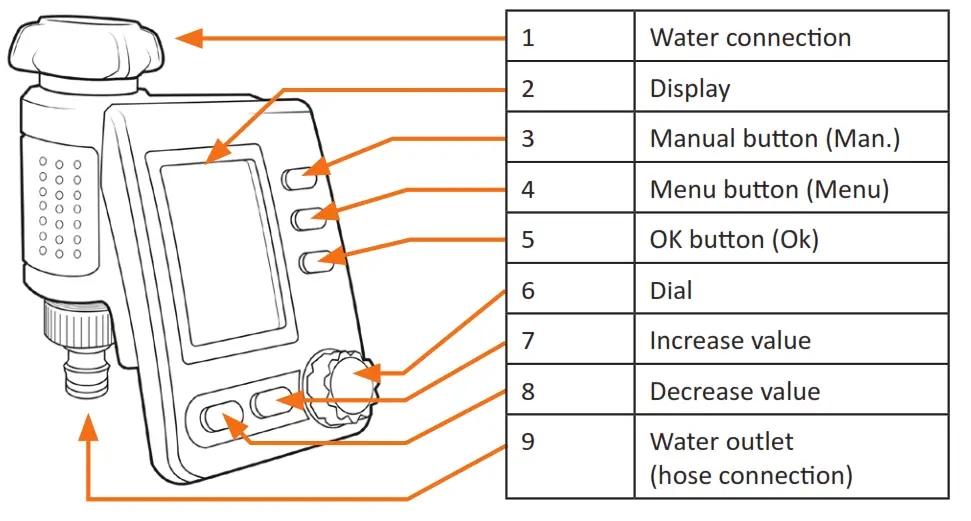 | 1 | Water connection |
|---|---|
| 2 | Display |
| 3 | Manual button (Man.) |
| 4 | Menu button (Menu) |
| 5 | OK button (Ok) |
| 6 | Dial |
| 7 | Increase value |
| 8 | Decrease value |
| 9 | Water outlet (hose connection) |