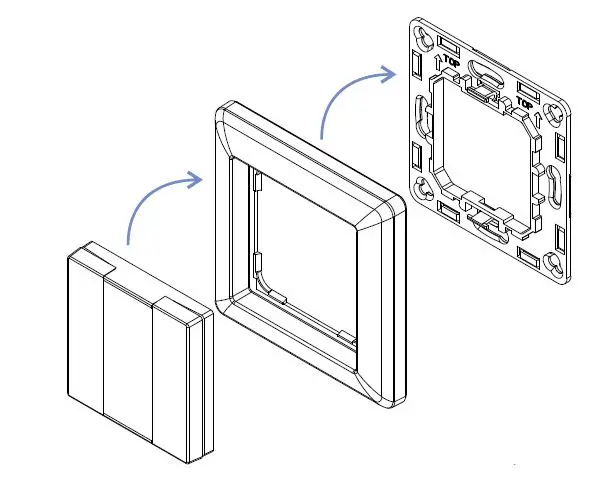 TOP
TOP