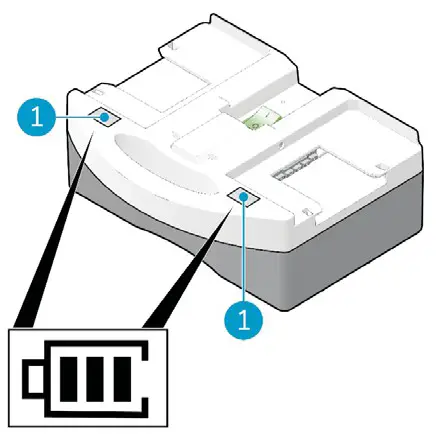 1

1