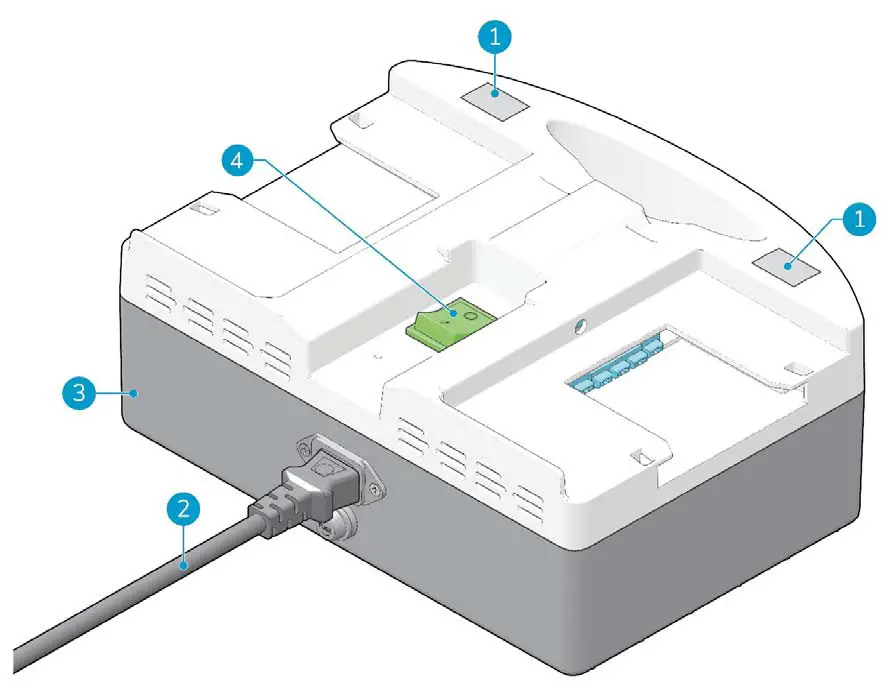 1
4
1
3
2