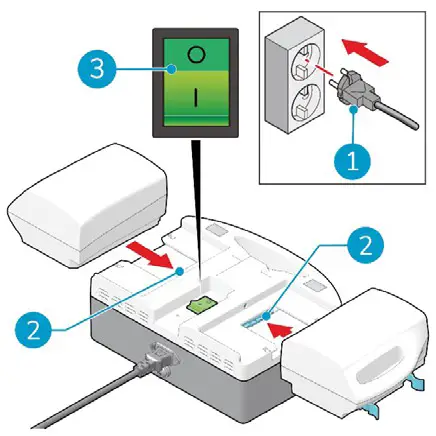 3
O
I
1
2
2