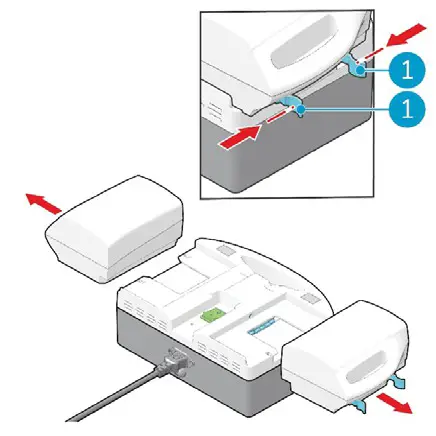 1
1