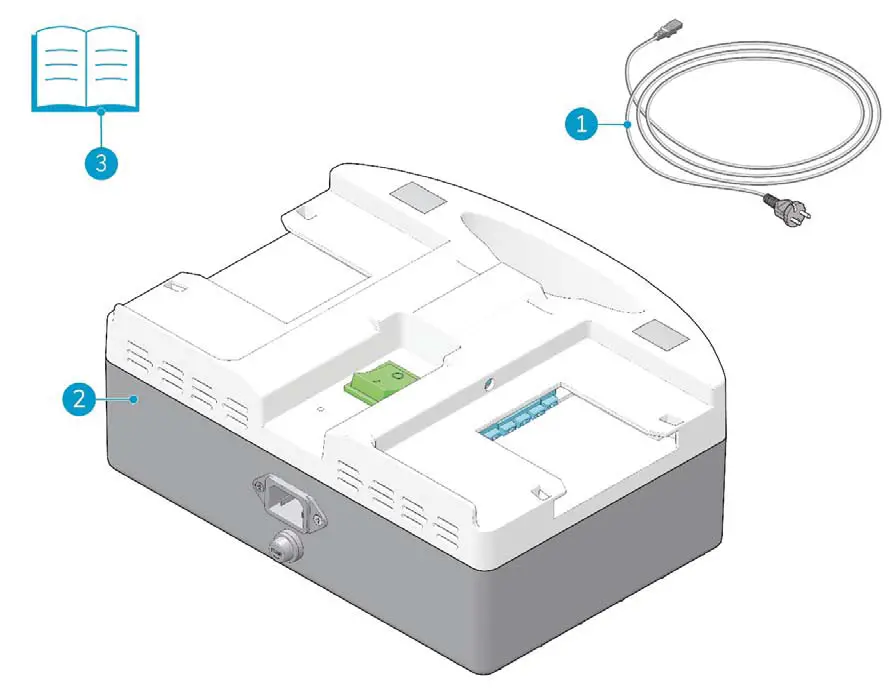 3

1

2