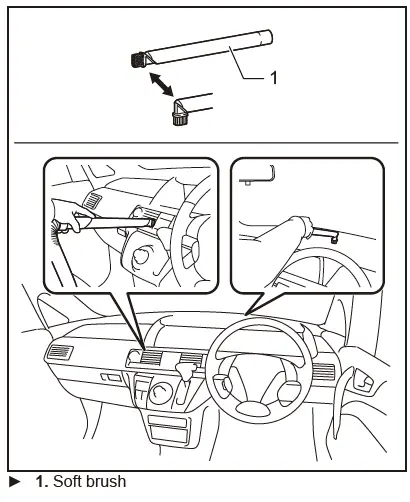 1

► 1. Soft brush