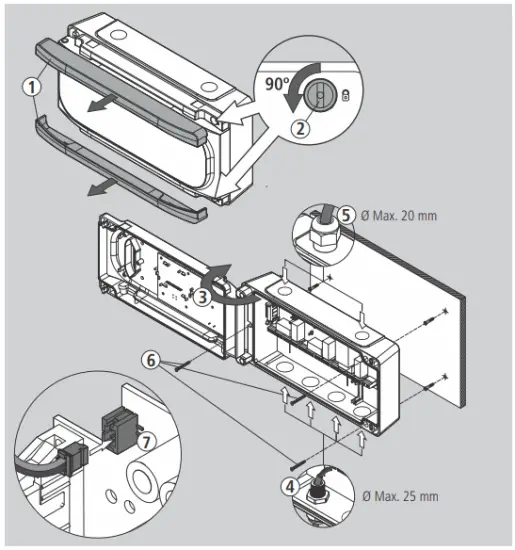 1

90°

2

5 Ø Max. 20 mm

3

6

7

4

Ø Max. 25 mm