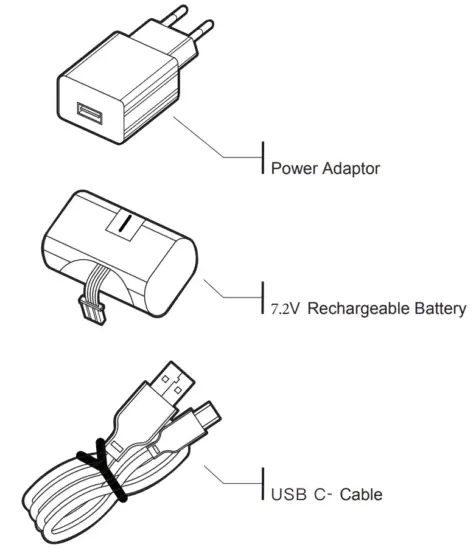 Power Adaptor

7.2V Rechargeable Battery

USB C- Cable