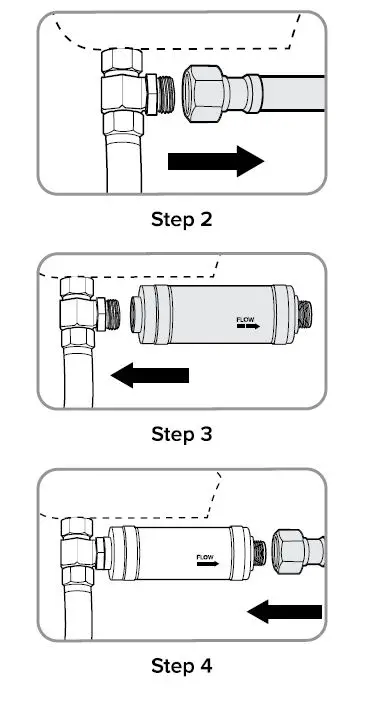 Step 2

FLOW

Step 3

FLOW

Step 4