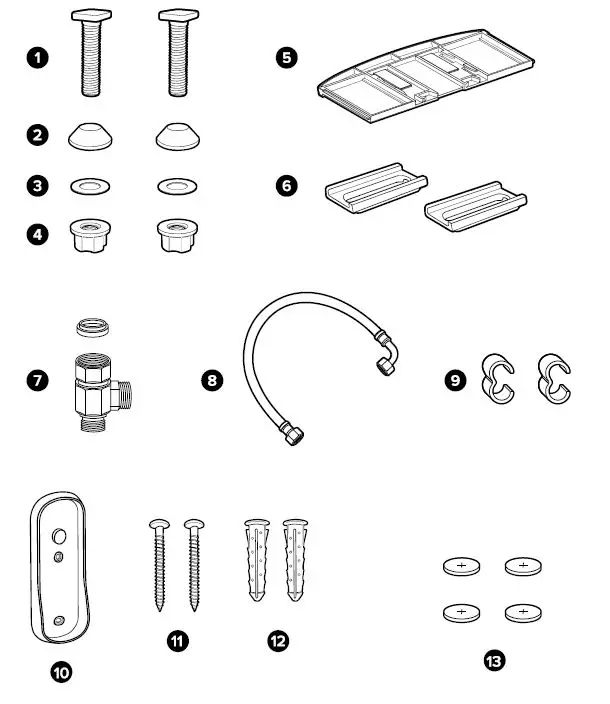 1
2
3
4
5
6
7
8
9
10
11
12
13