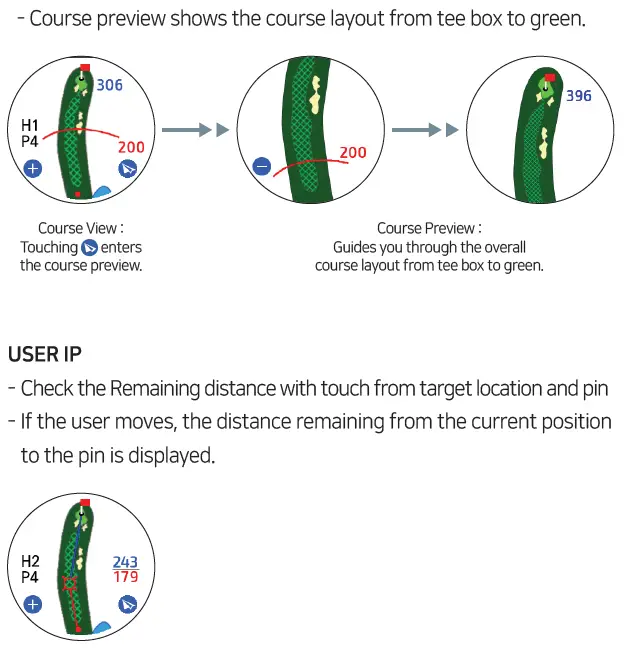 - Course preview shows the course layout from tee box to green.

306
H1
P4
200

200

396

Course View : Touching enters the course preview.

Course Preview : Guides you through the overall course layout from tee box to green.

USER IP

- Check the Remaining distance with touch from target location and pin
- If the user moves, the distance remaining from the current position to the pin is displayed.

H2
P4
243
179