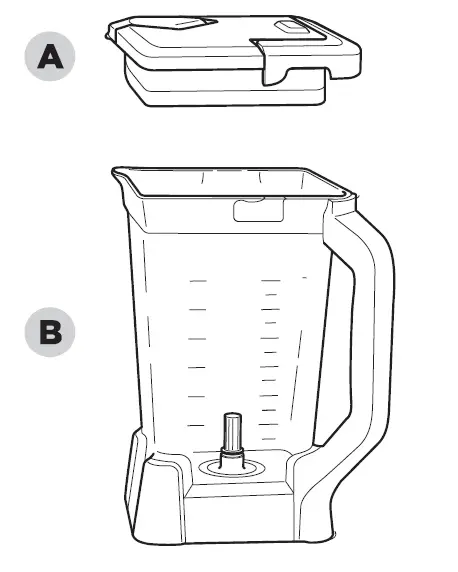 A

B