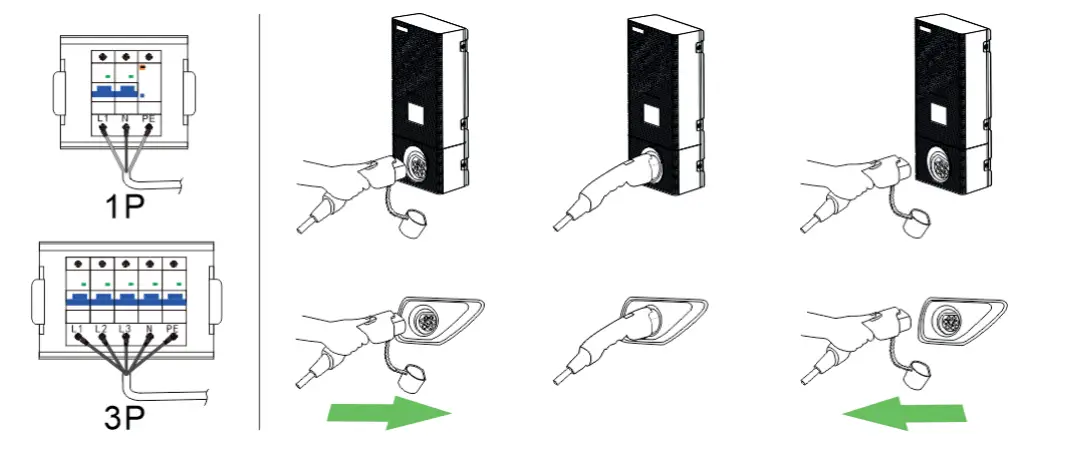 L1 N PE
1P
L1 L2 L3 N PE
3P