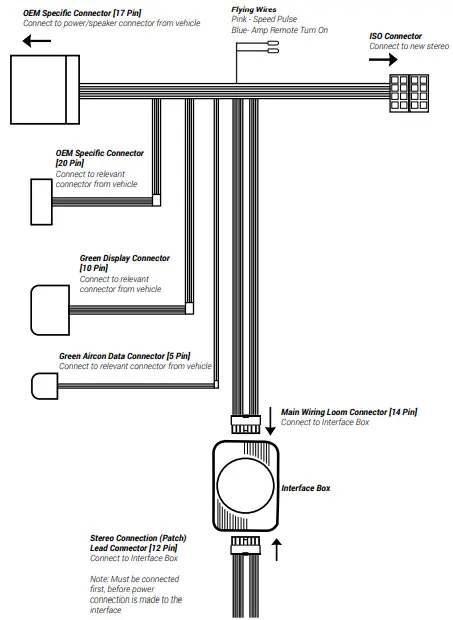 OEM Specific Connector [17 Pin]
Connect to power/speaker connector from vehicle

Flying Wires
Pink - Speed Pulse
Blue- Amp Remote Turn On

ISO Connector
Connect to new stereo

OEM Specific Connector [20 Pin]
Connect to relevant connector from vehicle

Green Display Connector [10 Pin]
Connect to relevant connector from vehicle

Green Aircon Data Connector [5 Pin]
Connect to relevant connector from vehicle

Main Wiring Loom Connector [14 Pin]
Connect to Interface Box

Interface Box

Stereo Connection (Patch) Lead Connector [12 Pin]
Connect to Interface Box

Note: Must be connected first, before power connection is made to the interface