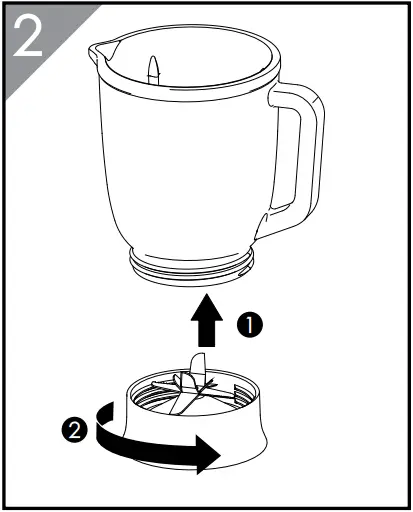 2

1

2