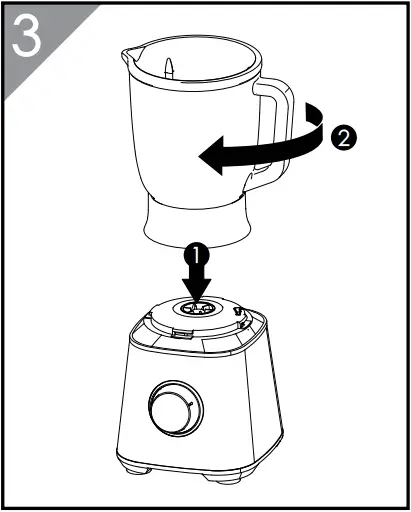 3

2

1