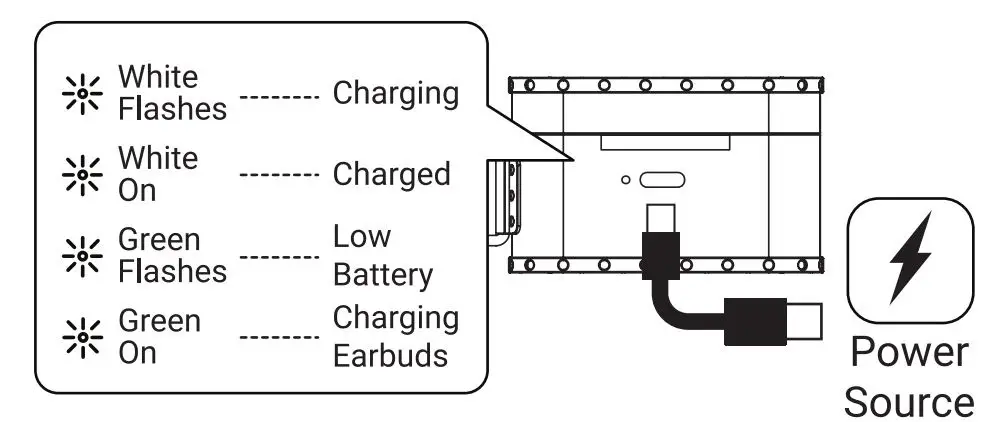 White Flashes -------- Charging
White On -------- Charged
Green Flashes -------- Low Battery
Green On -------- Charging Earbuds

Power Source