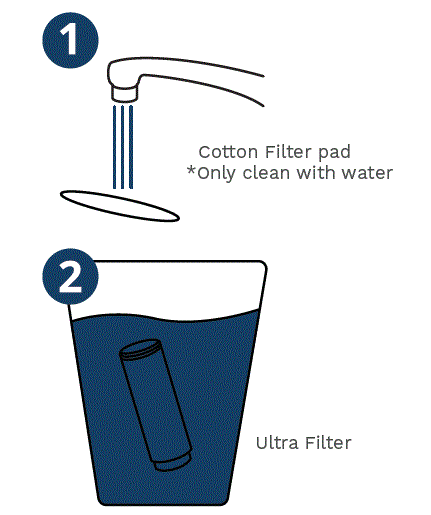 1

Cotton Filter pad
*Only clean with water

2

Ultra Filter