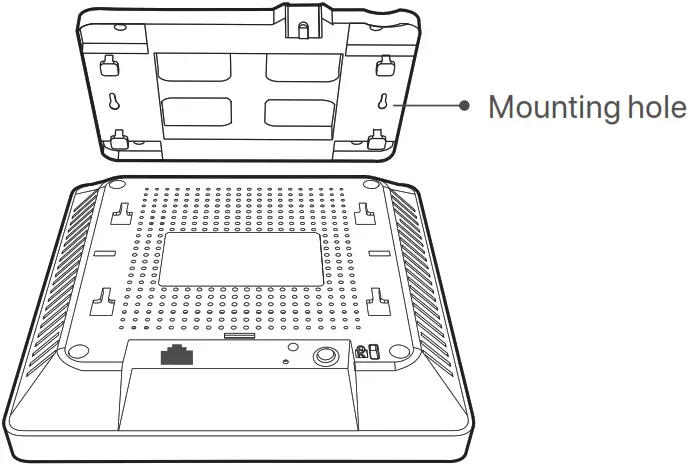 Mounting hole