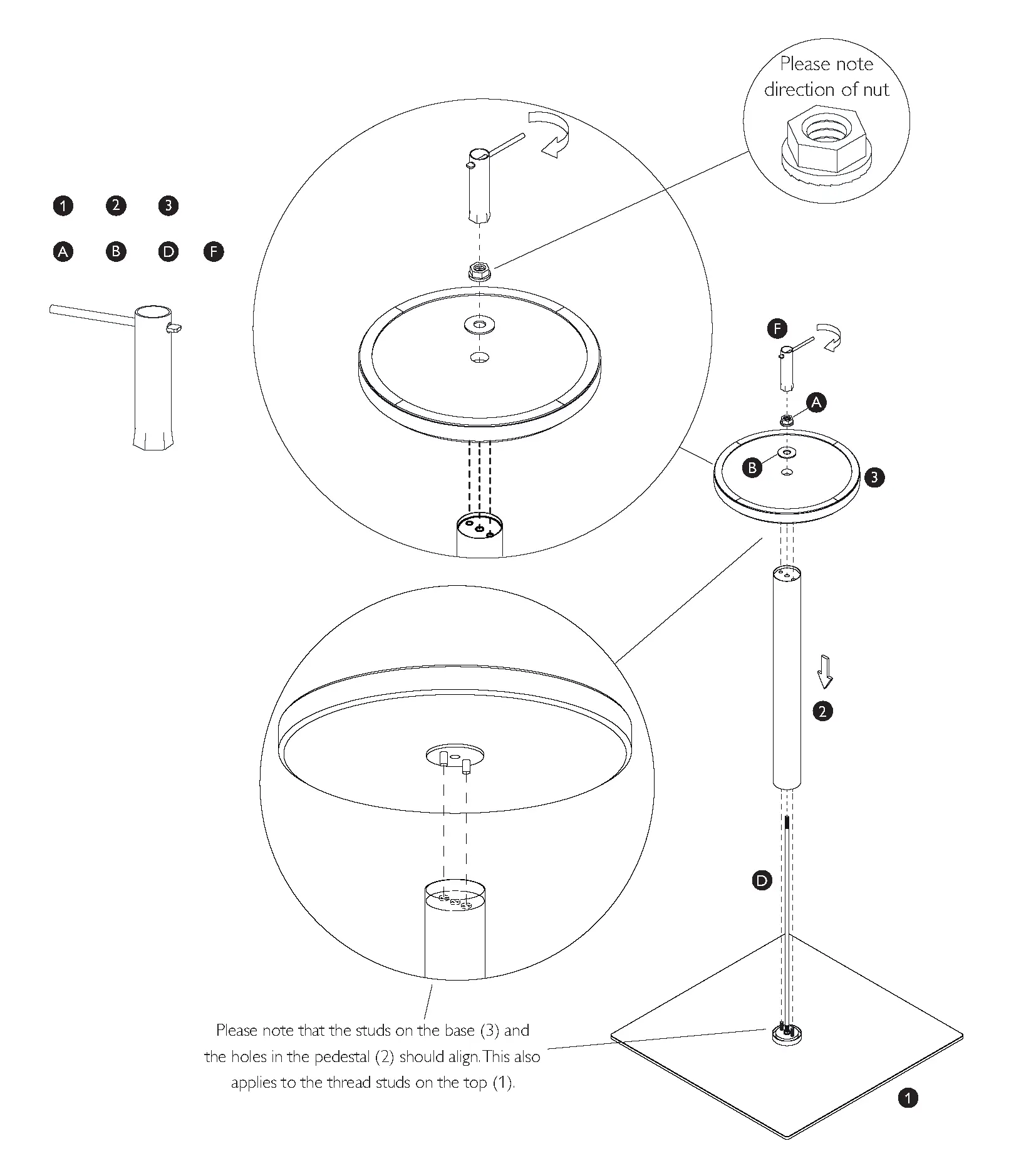 Please note direction of nut

1 2 3

A B D F

F

A

B

3

2

D

Please note that the studs on the base (3) and the holes in the pedestal (2) should align. This also applies to the thread studs on the top (1).

1