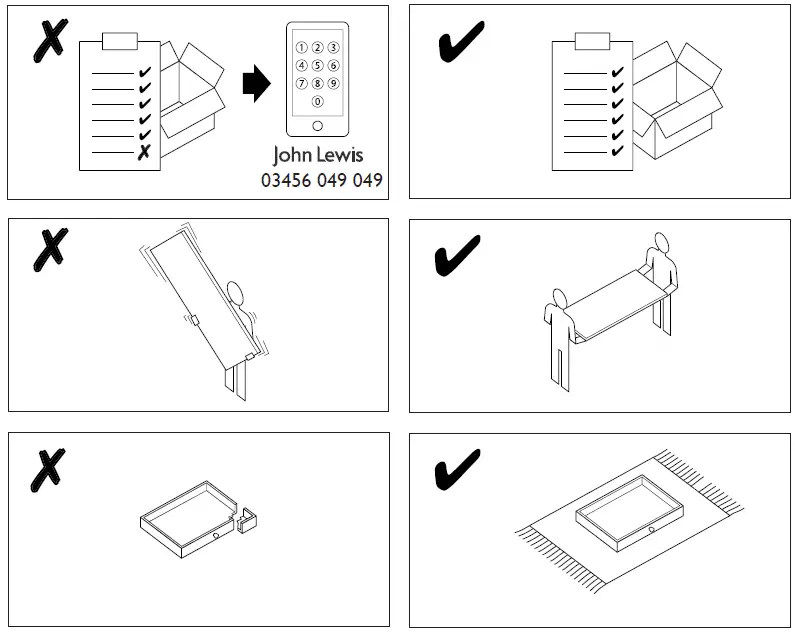 1 2 3
4 5 6
7 8 9
0

John Lewis
03456 049 049