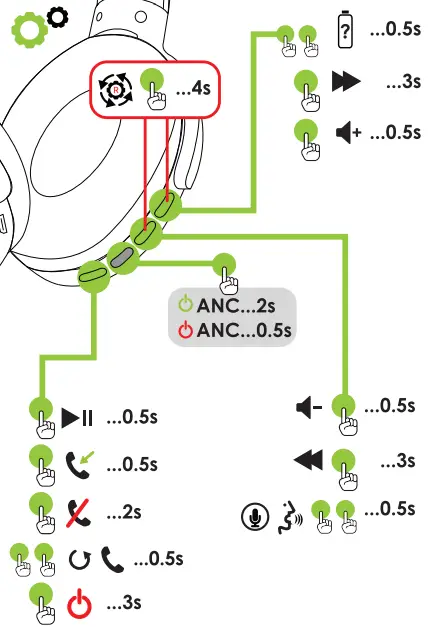 R ...4s

? ...0.5s

...3s

+ ...0.5s

ANC...2s
ANC...0.5s

...0.5s

...0.5s

...2s

...0.5s

...3s

- ...0.5s

...3s

...0.5s