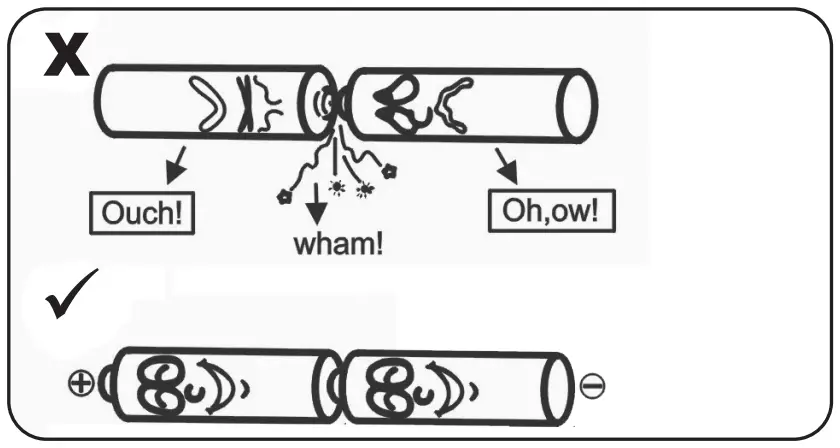 X

Ouch!

wham!

Oh,ow!

✓

⊕

⊖