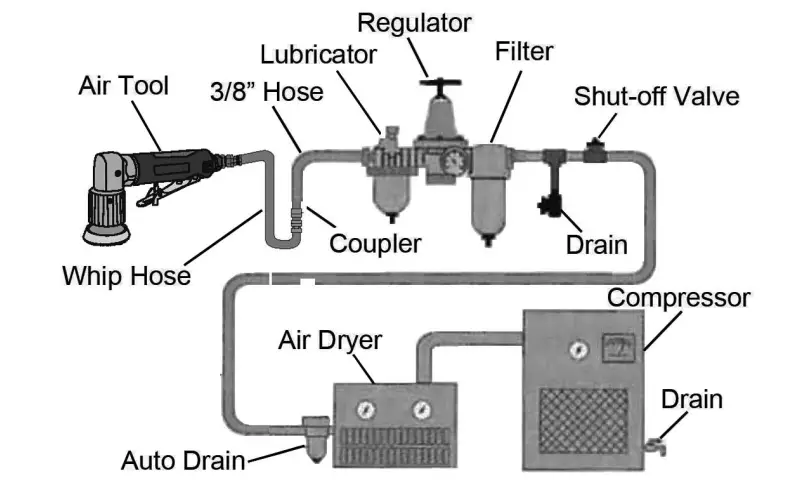 Regulator
Lubricator
Filter
Air Tool
3/8" Hose
Shut-off Valve
Coupler
Drain
Whip Hose
Compressor
Air Dryer
Drain
Auto Drain