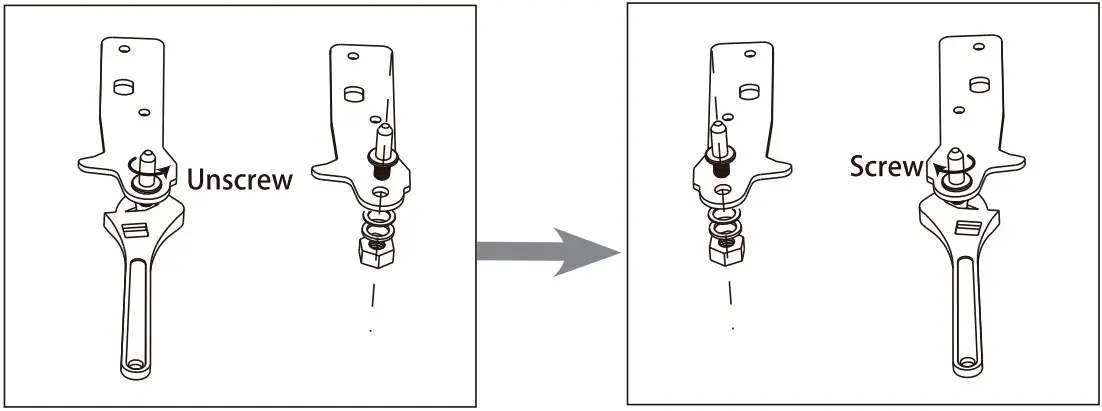 Unscrew

Screw