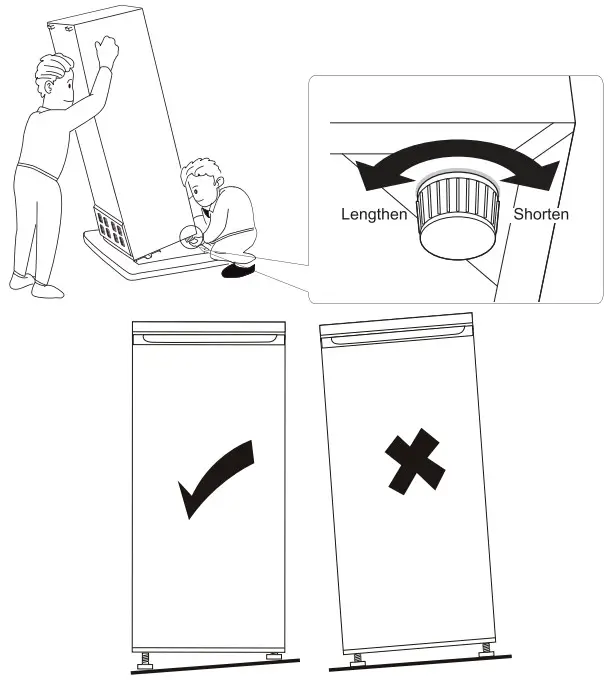 Lengthen
Shorten