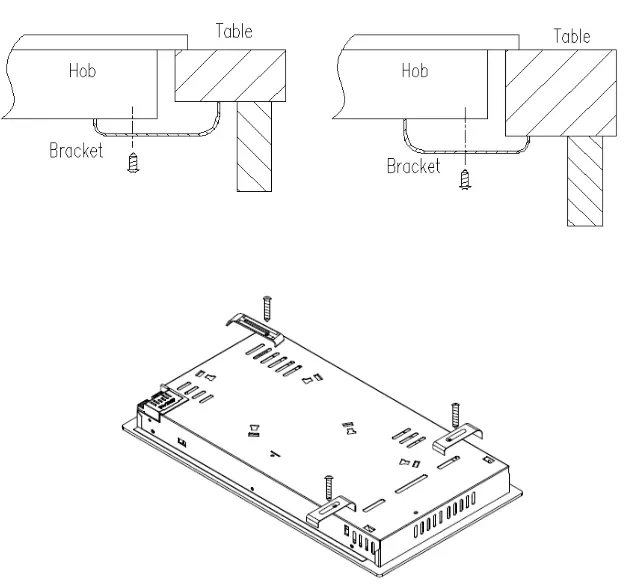 Table
Hob
Bracket

Table
Hob
Bracket