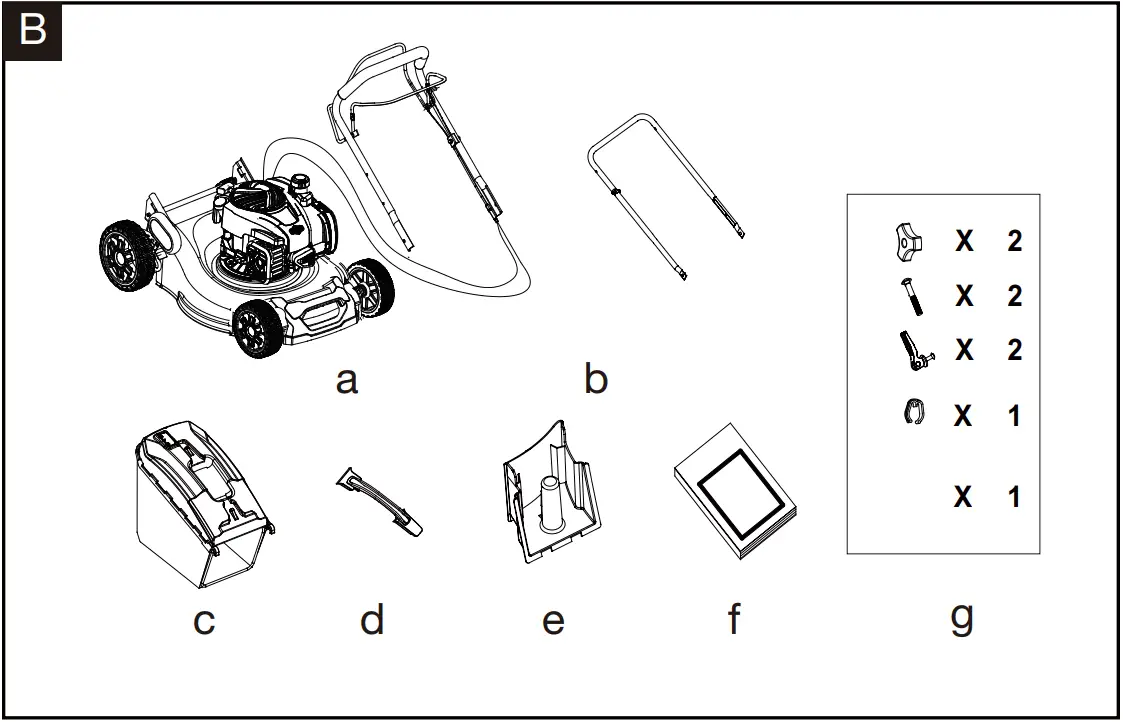 B

a

b

X 2
X 2
X 2
X 1
X 1

c

d

e

f

g