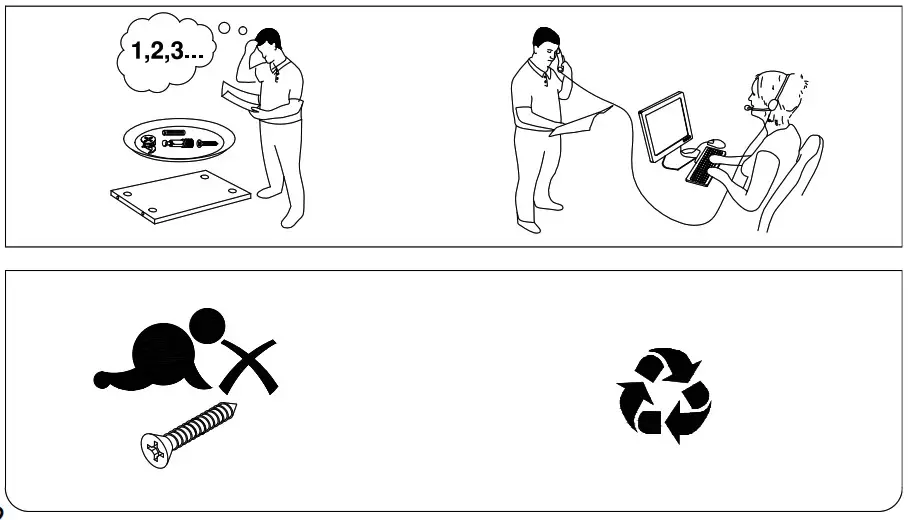 1,2,3...