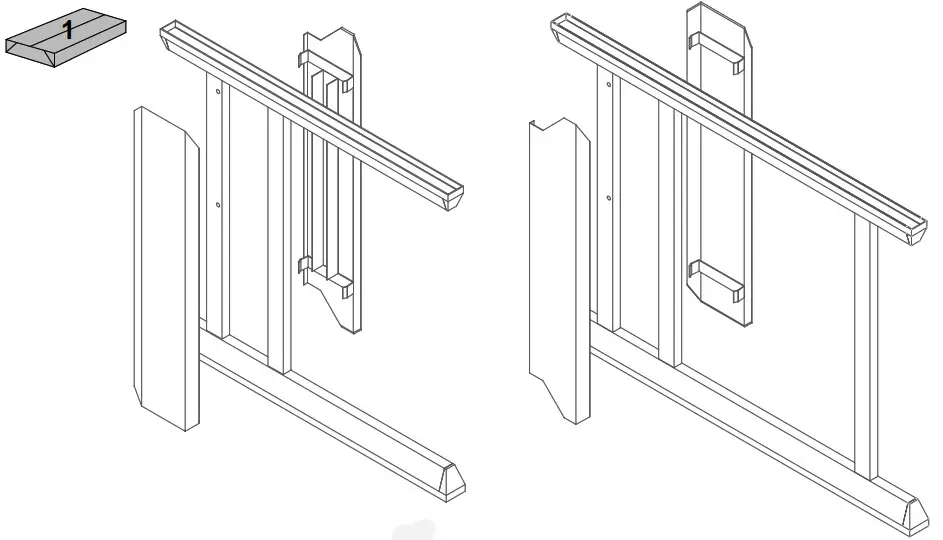 1