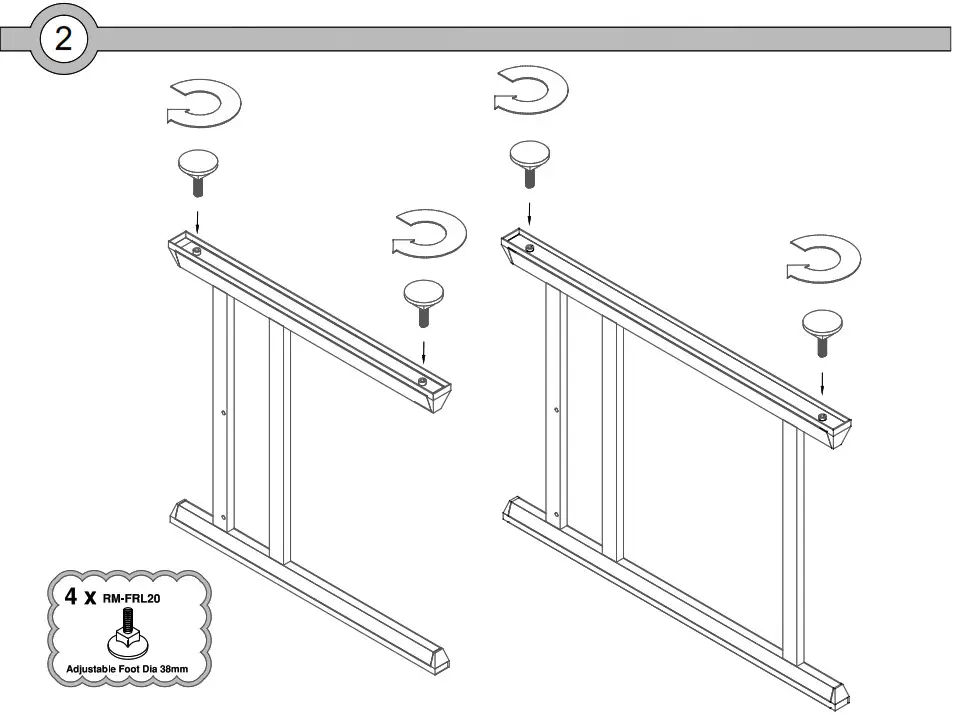 2

4 x RM-FRL20

Adjustable Foot Dia 38mm