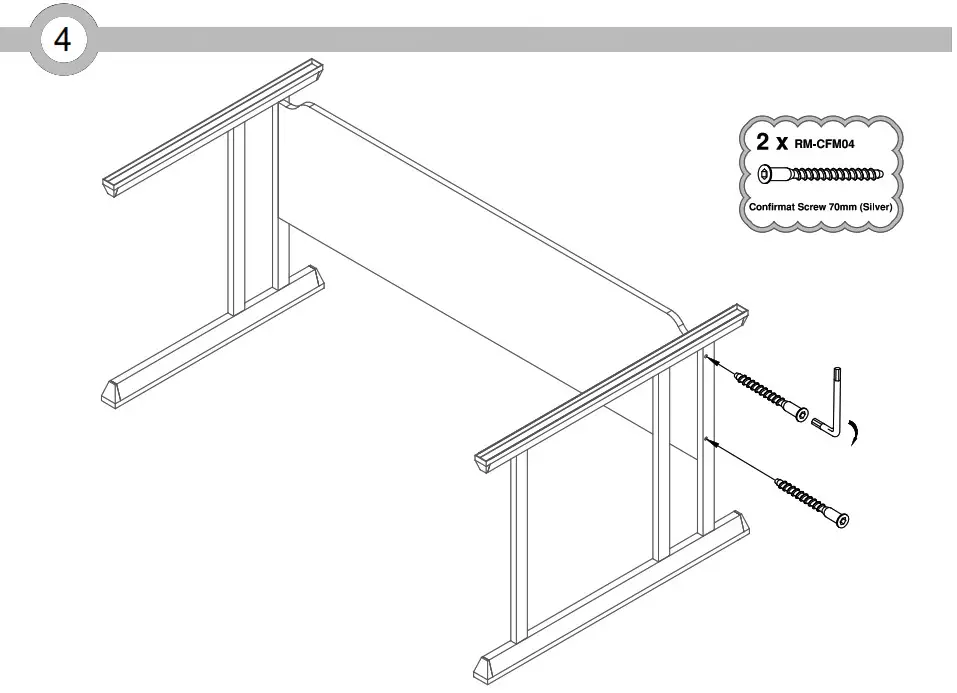 4

2 x RM-CFM04

Confirmat Screw 70mm (Silver)