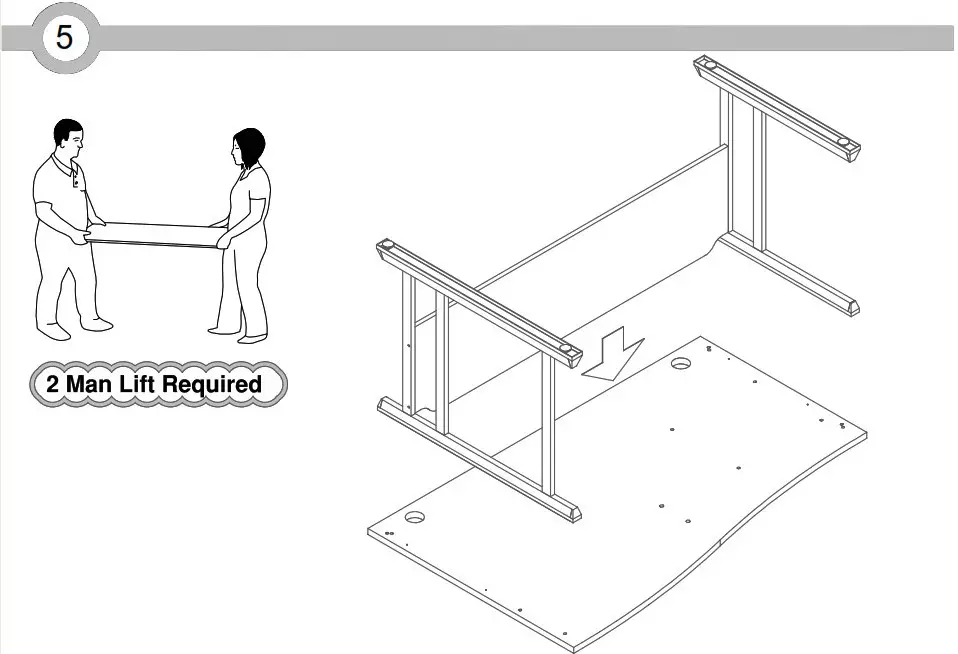 5

2 Man Lift Required