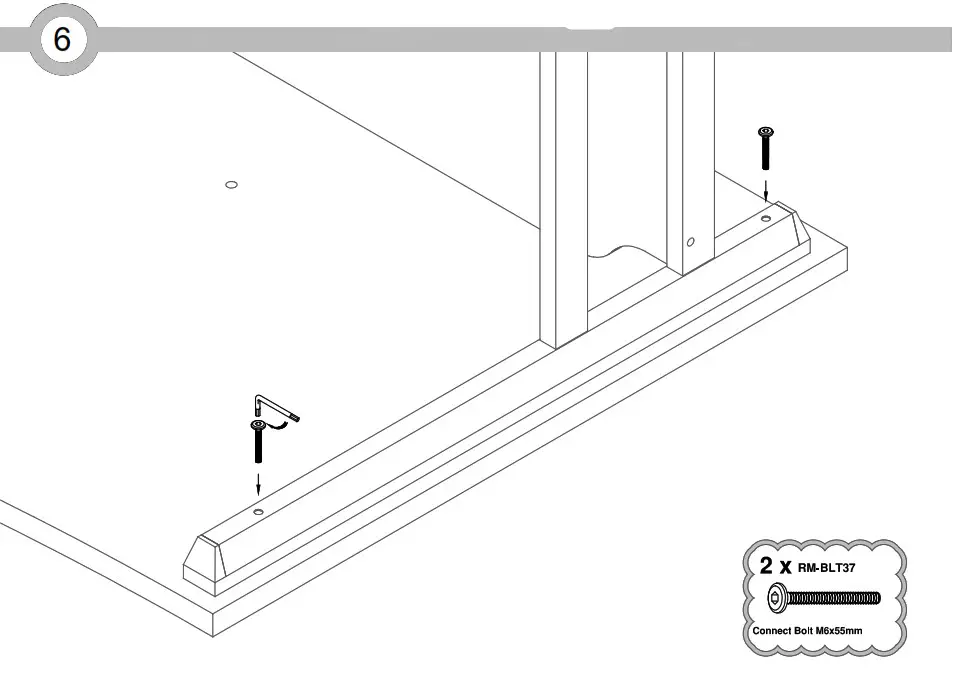 6

2 x RM-BLT37

Connect Bolt M6x55mm