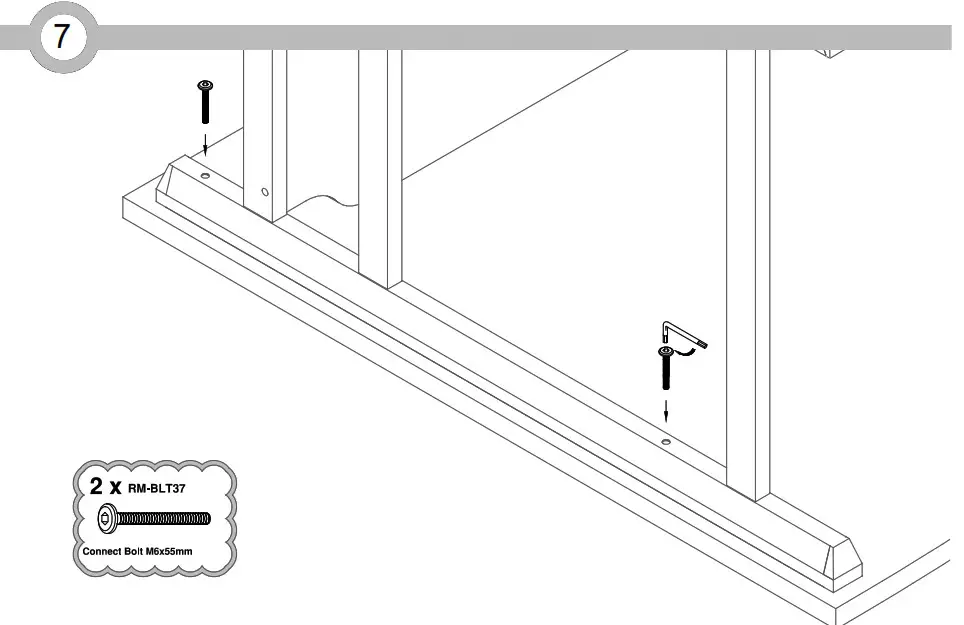 7

2 x RM-BLT37

Connect Bolt M6x55mm