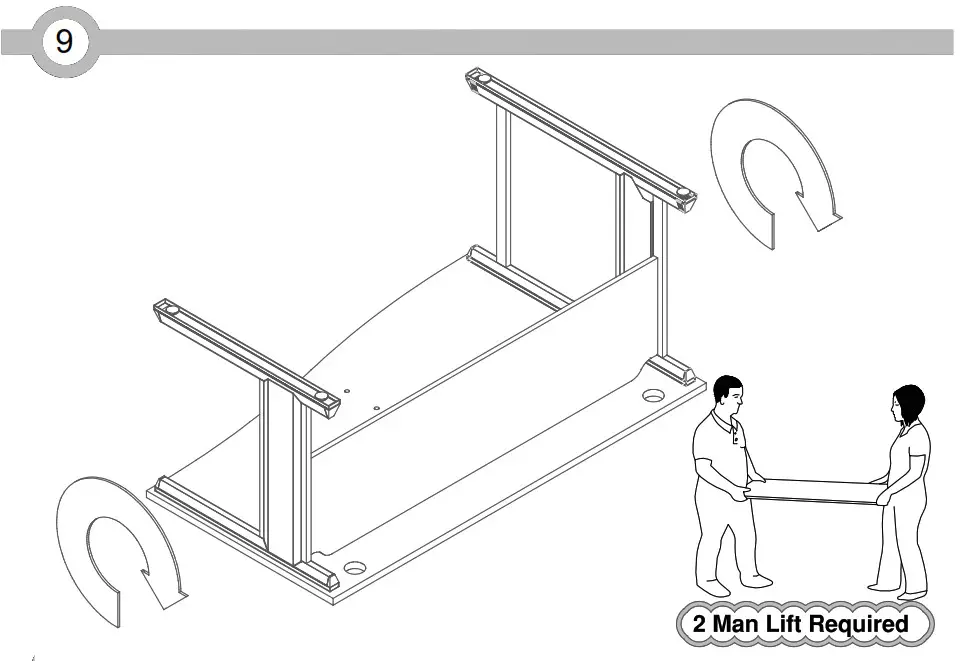 9

2 Man Lift Required