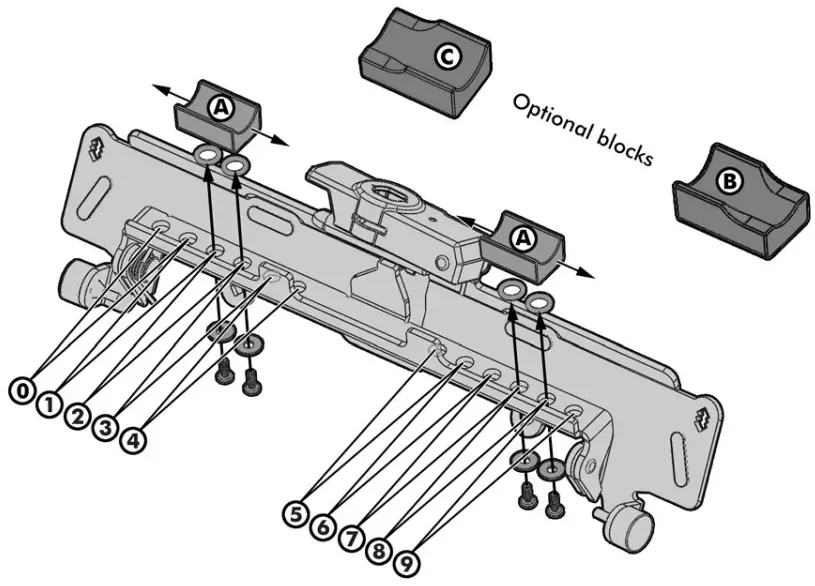 C

A

Optional blocks

B

A

0
1
2
3
4

5
6
7
8
9