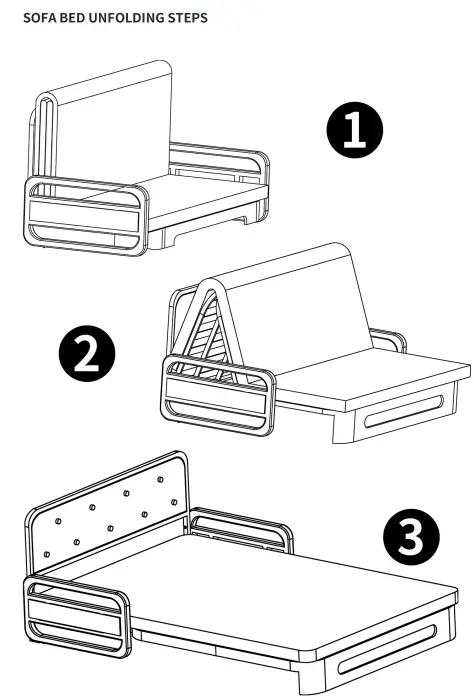 SOFA BED UNFOLDING STEPS

1

2

3