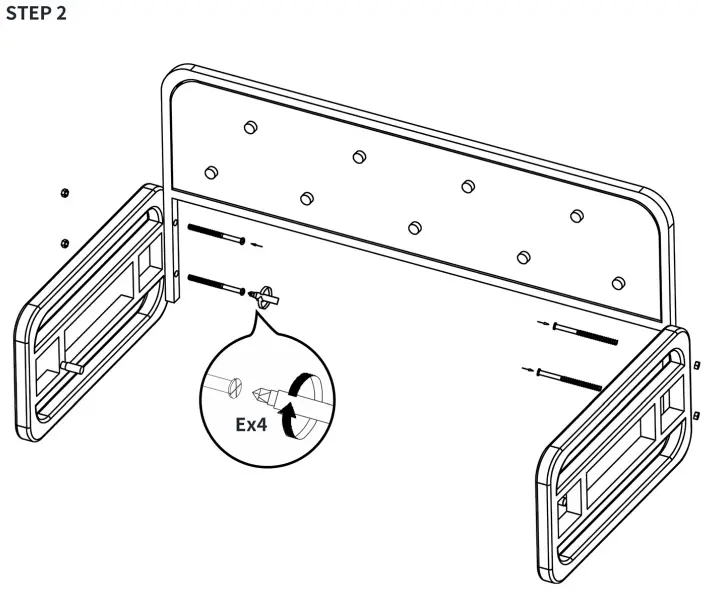 STEP 2

Ex4