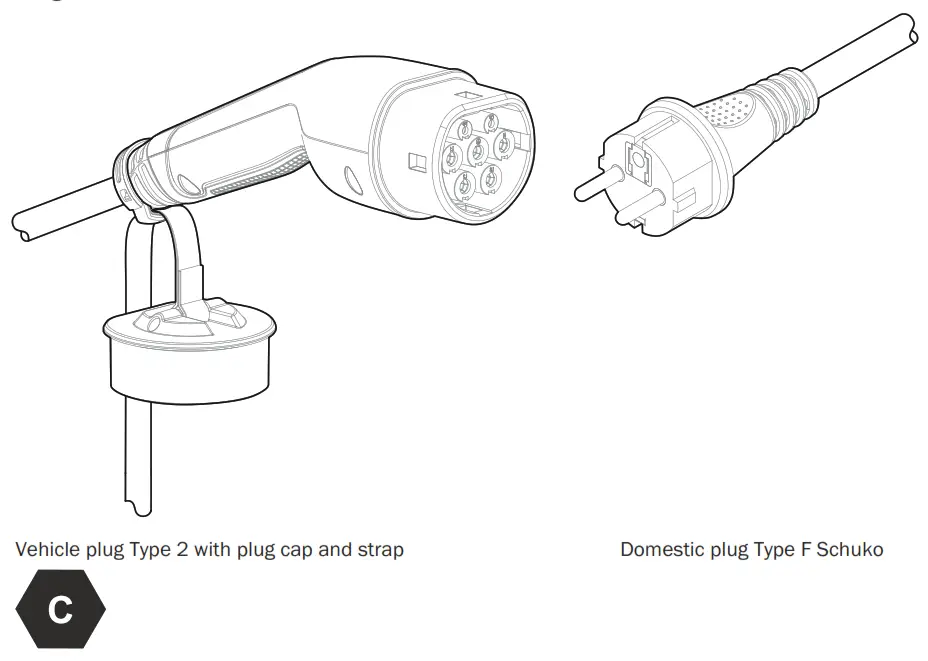 Vehicle plug Type 2 with plug cap and strap

Domestic plug Type F Schuko

C