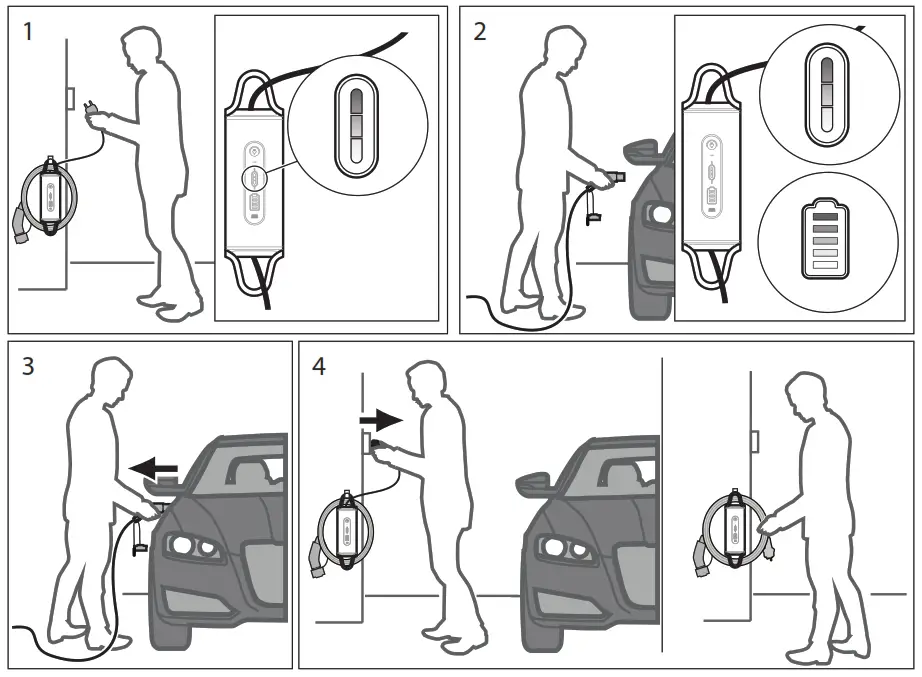 1

2

3

4