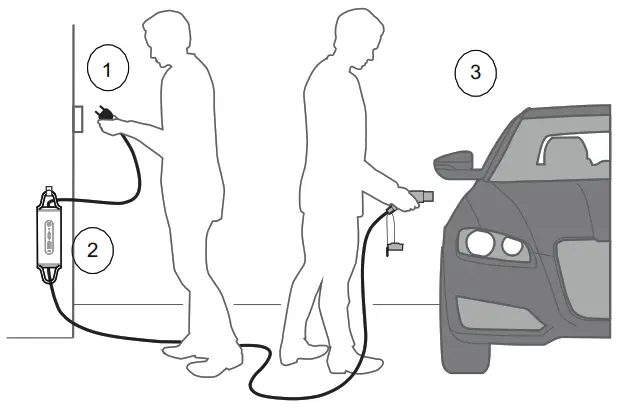 1

2

3