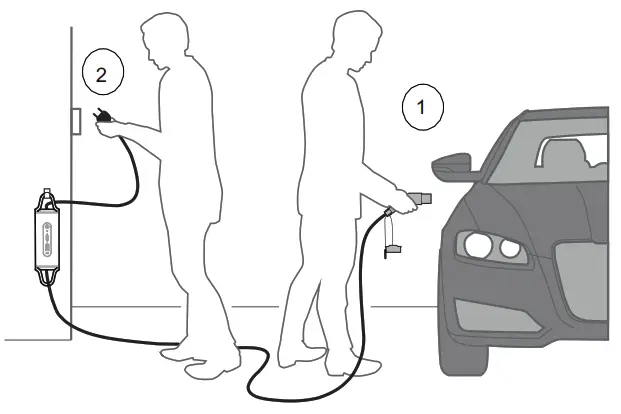 2

1