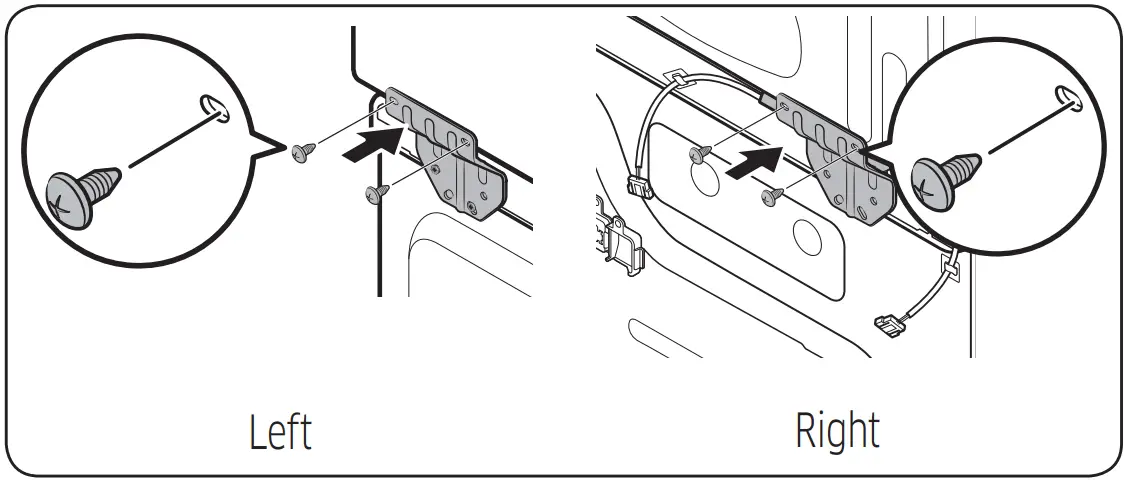 Left

Right